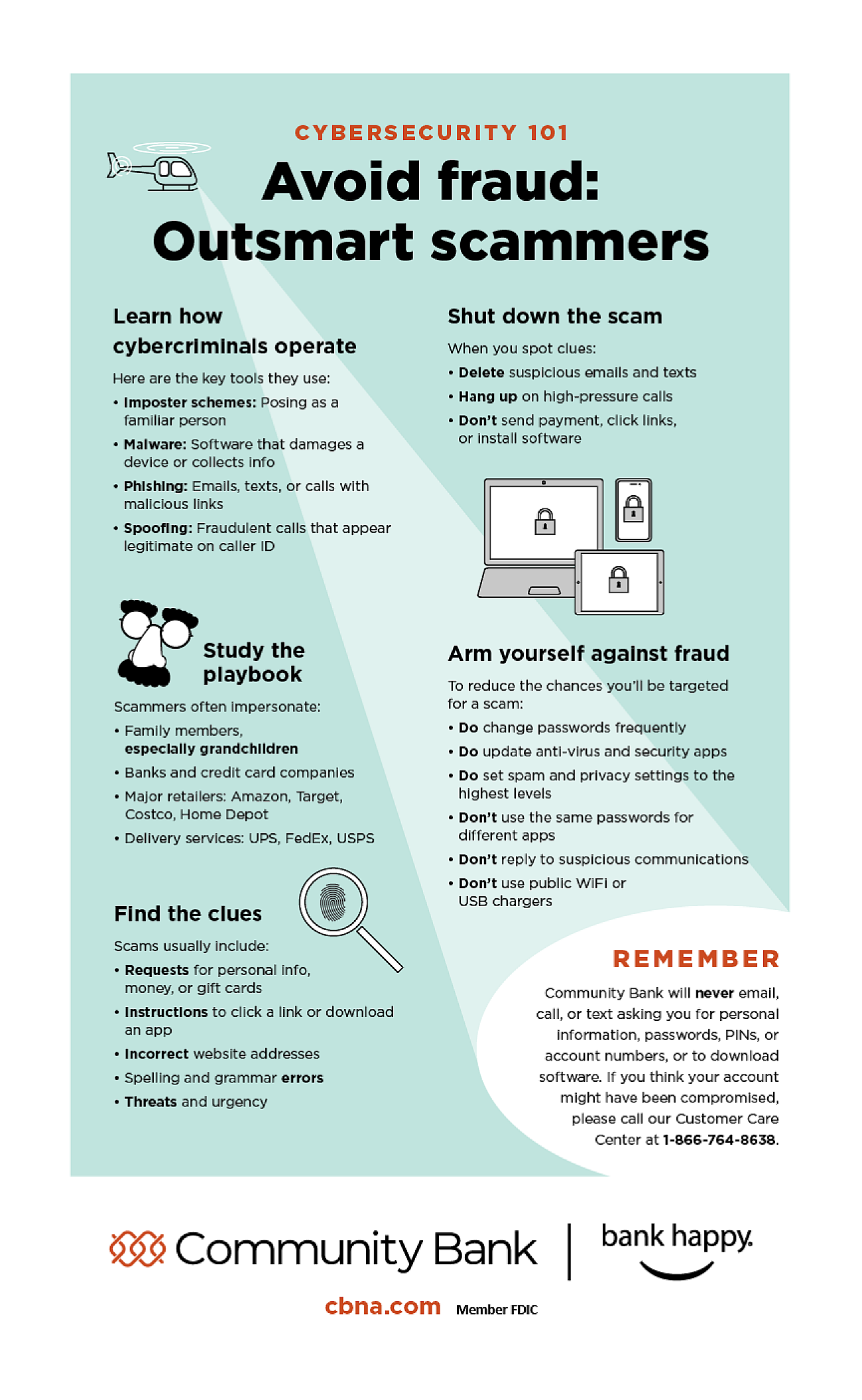 CYBERSECURITY 101

Avoid fraud: Outsmart scammers

Learn how cybercriminals operate

Here are the key tools they use:

• Imposter schemes: Posing as a familiar person
• Malware: Software that damages a device or collects info
• Phishing: Emails, texts, or calls with malicious links
• Spoofing: Fraudulent calls that appear legitimate on caller ID

Study the playbook

Scammers often impersonate:

• Family members, especially grandchildren
• Banks and credit card companies
• Major retailers: Amazon, Target, Costco, Home Depot
• Delivery services: UPS, FedEx, USPS

Find the clues

Scams usually include:

• Requests for personal info, money, or gift cards
• Instructions to click a link or download an app
• Incorrect website addresses
• Spelling and grammar errors
• Threats and urgency

Shut down the scam

When you spot clues:

• Delete suspicious emails and texts
• Hang up on high-pressure calls
• Don't send payment, click links, or install software

Arm yourself against fraud

To reduce the chances you'll be targeted for a scam:

• Do change passwords frequently
• Do update anti-virus and security apps
• Do set spam and privacy settings to the highest levels
• Don't use the same passwords for different apps
• Don't reply to suspicious communications
• Don't use public WiFi or USB chargers

REMEMBER

Community Bank will never email, call, or text asking you for personal information, passwords, PINs, or account numbers, or to download software. If you think your account might have been compromised, please call our Customer Care Center at 1-866-764-8638.

Community Bank | bank happy.

cbna.com Member FDIC