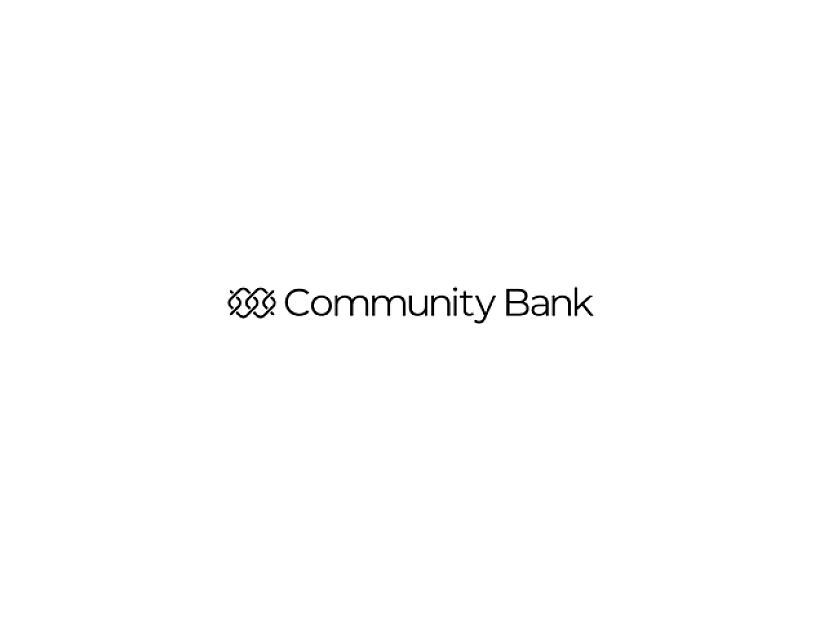 Community Bank